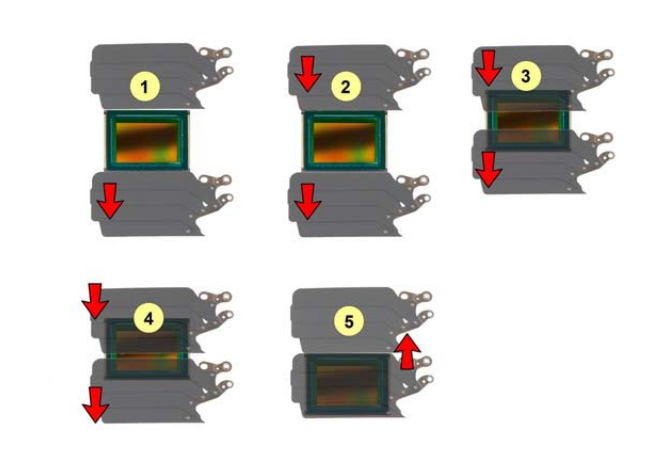 1

2

3

4

5